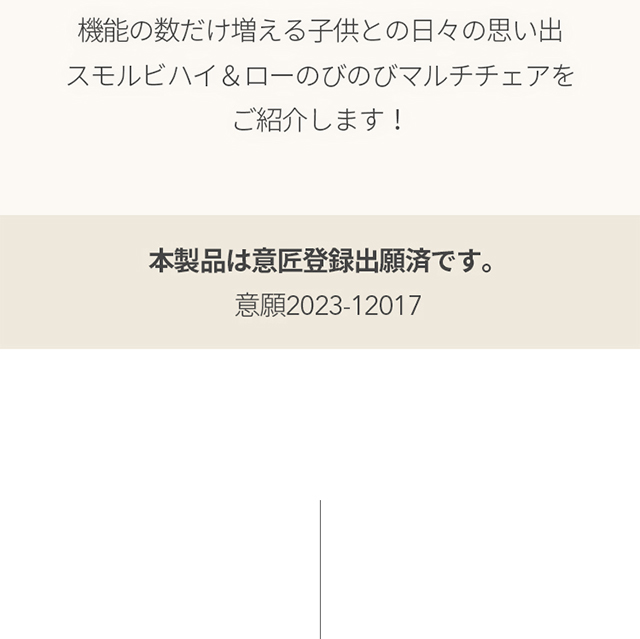 機能の数だけ増える子供との日々の思い出
スモルビハイ＆ローのびのびマルチチェアを
ご紹介します！

本製品は意匠登録出願済です。
意願2023-12017