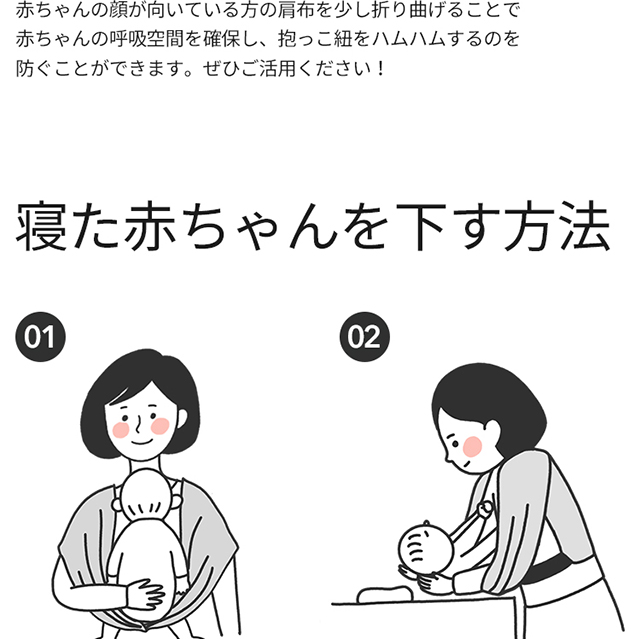 赤ちゃんの顔が向いている方の肩布を少し折り曲げることで赤ちゃんの呼吸空間を確保し、抱っこ紐をハムハムするのを防ぐことができます。ぜひご活用ください！

寝た赤ちゃんを下す方法

01

02