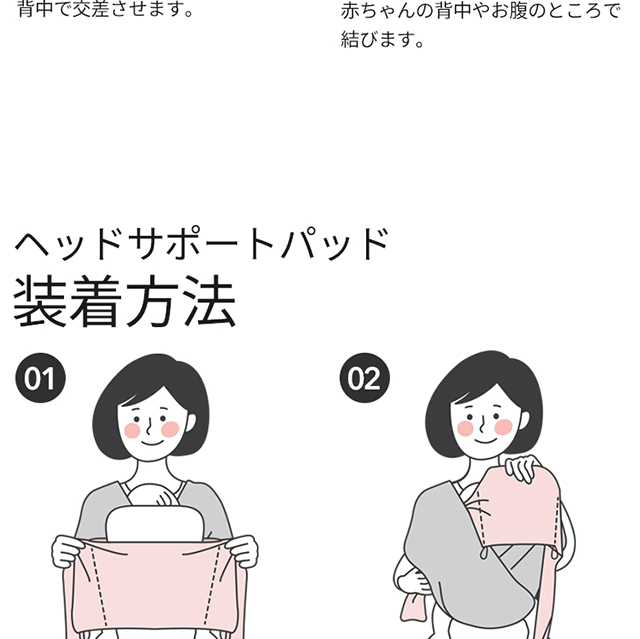 背中で交差させます。

赤ちゃんの背中やお腹のところで結びます。

ヘッドサポートパッド
装着方法

01

02