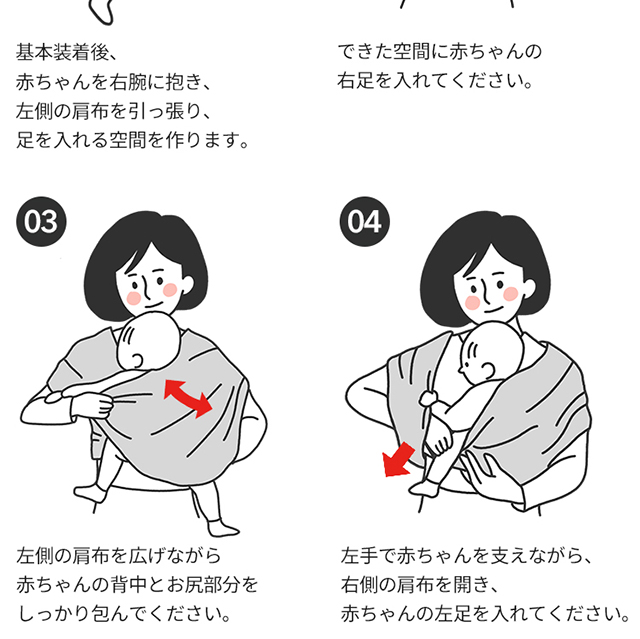 基本装着後、
赤ちゃんを右腕に抱き、
左側の肩布を引っ張り、
足を入れる空間を作ります。

できた空間に赤ちゃんの
右足を入れてください。

03

左側の肩布を広げながら
赤ちゃんの背中とお尻部分を
しっかり包んでください。

04

左手で赤ちゃんを支えながら、
右側の肩布を開き、
赤ちゃんの左足を入れてください。