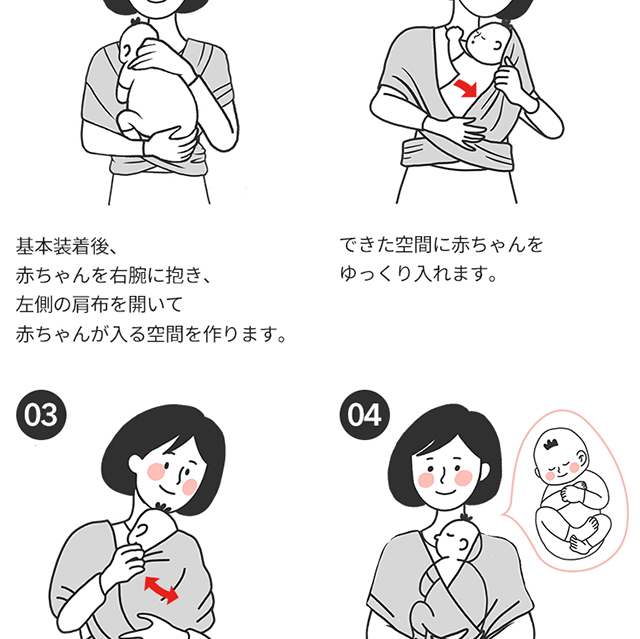 基本装着後、
赤ちゃんを右腕に抱き、
左側の肩布を開いて
赤ちゃんが入る空間を作ります。

できた空間に赤ちゃんを
ゆっくり入れます。

03

04