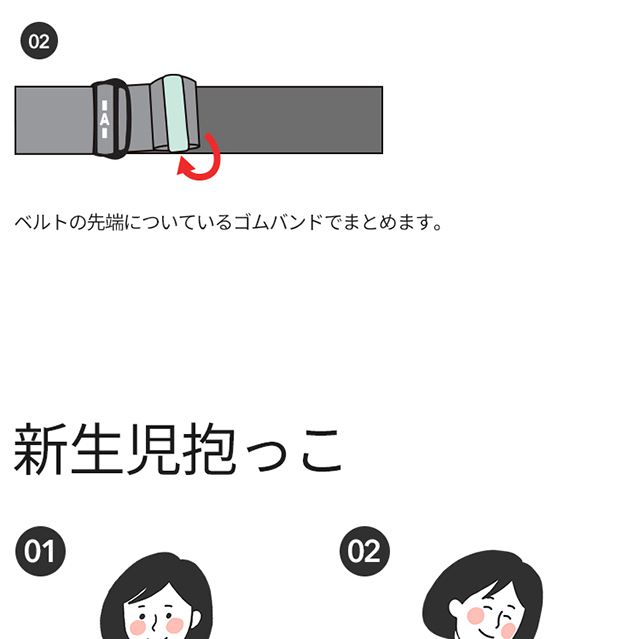 02

A

ベルトの先端についているゴムバンドでまとめます。

新生児抱っこ

01

02