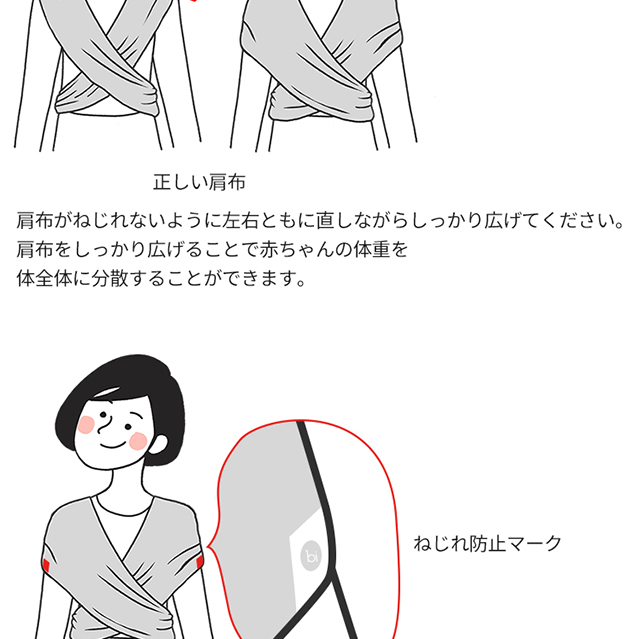 正しい肩布

肩布がねじれないように左右ともに直しながらしっかり広げてください。
肩布をしっかり広げることで赤ちゃんの体重を
体全体に分散することができます。

bi

ねじれ防止マーク