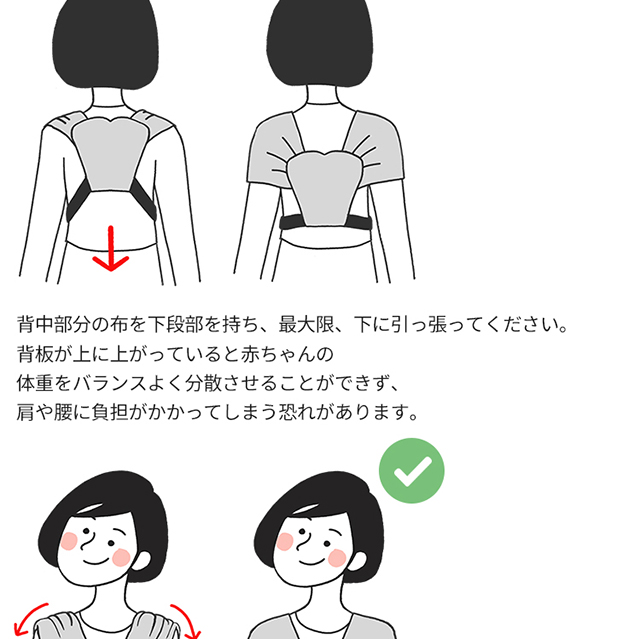 背中部分の布を下段部を持ち、最大限、下に引っ張ってください。
背板が上に上がっていると赤ちゃんの
体重をバランスよく分散させることができず、
肩や腰に負担がかかってしまう恐れがあります。