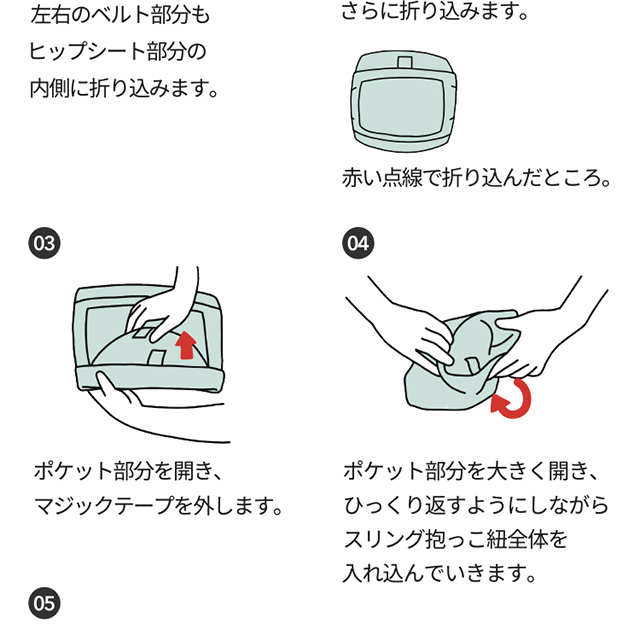 左右のベルト部分も
ヒップシート部分の
内側に折り込みます。

さらに折り込みます。

赤い点線で折り込んだところ。

03

ポケット部分を開き、
マジックテープを外します。

04

ポケット部分を大きく開き、
ひっくり返すようにしながら
スリング抱っこ紐全体を
入れ込んでいきます。

05