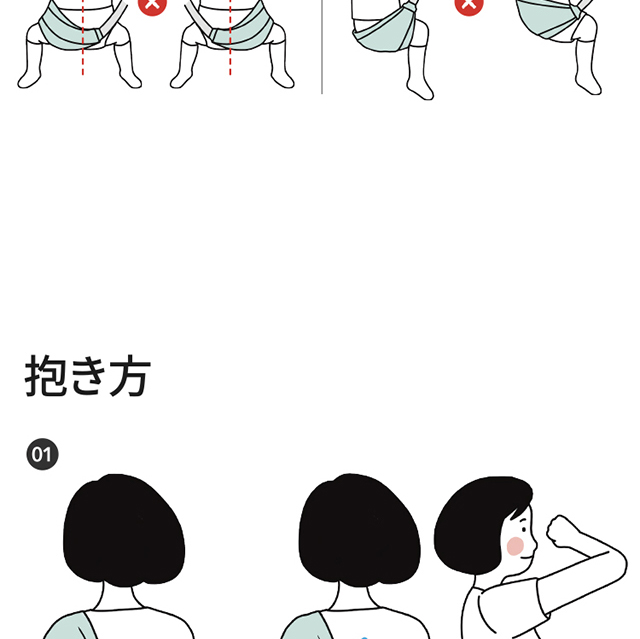 抱き方

01