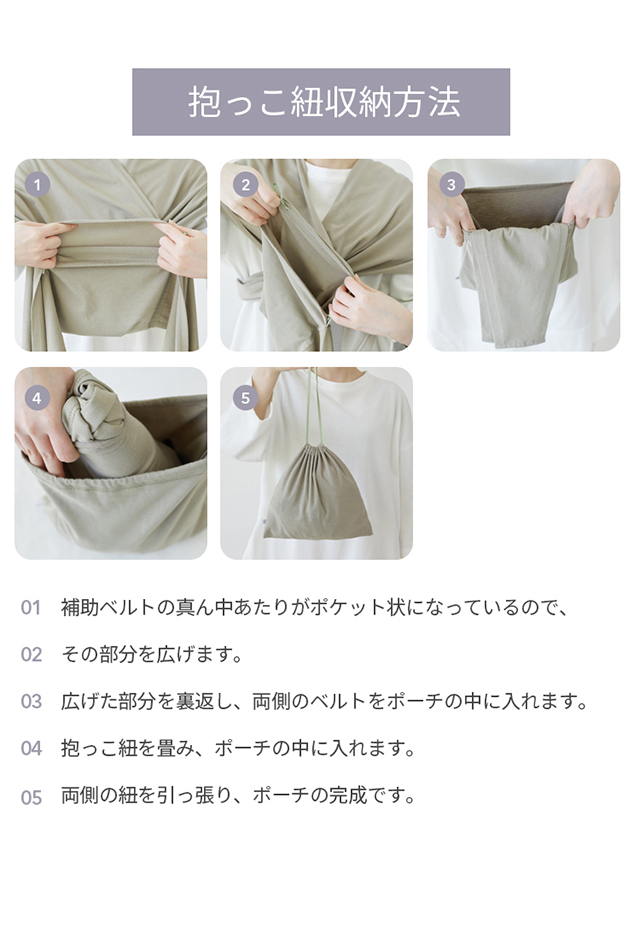 抱っこ紐収納方法

1

2

3

4

5

01 補助ベルトの真ん中あたりがポケット状になっているので、

02 その部分を広げます。

03 広げた部分を裏返し、両側のベルトをポーチの中に入れます。

04 抱っこ紐を畳み、ポーチの中に入れます。

05 両側の紐を引っ張り、ポーチの完成です。