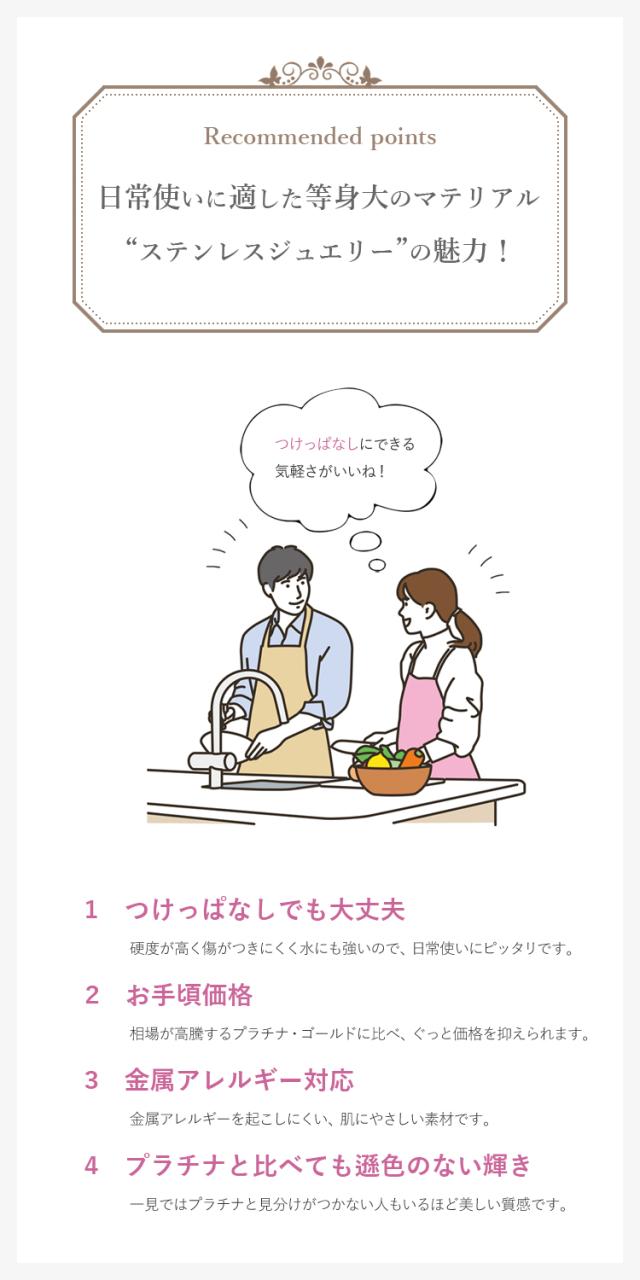 Recommended points

日常使いに適した等身大のマテリアル
“ステンレスジュエリー”の魅力！

つけっぱなしにできる
気軽さがいいね！

1　つけっぱなしでも大丈夫

硬度が高く傷がつきにくく水にも強いので、日常使いにピッタリです。

2　お手頃価格

相場が高騰するプラチナ・ゴールドに比べ、ぐっと価格を抑えられます。

3　金属アレルギー対応

金属アレルギーを起こしにくい、肌にやさしい素材です。

4　プラチナと比べても遜色のない輝き

一見ではプラチナと見分けがつかない人もいるほど美しい質感です。