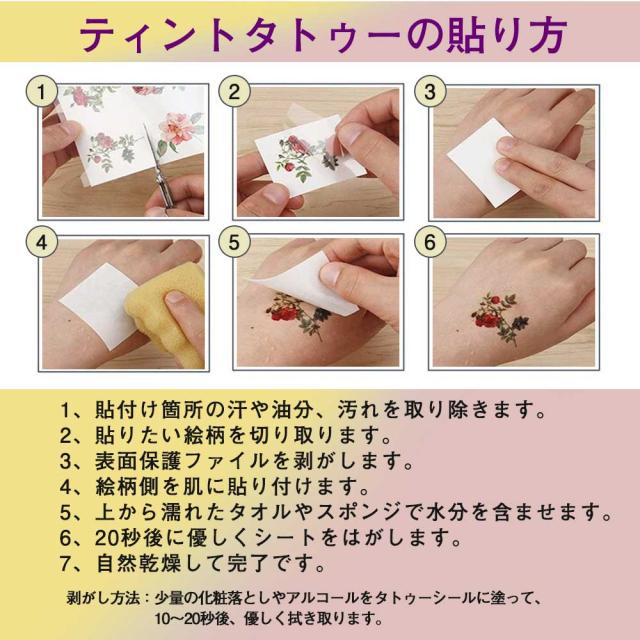 ティントタトゥーの貼り方

1

2

3

4

5

6

1、貼付け箇所の汗や油分、汚れを取り除きます。
2、貼りたい絵柄を切り取ります。
3、表面保護ファイルを剥がします。
4、絵柄側を肌に貼り付けます。
5、上から濡れたタオルやスポンジで水分を含ませます。
6、20秒後に優しくシートをはがします。
7、自然乾燥して完了です。

剥がし方法：少量の化粧落としやアルコールをタトゥーシールに塗って、10〜20秒後、優しく拭き取ります。