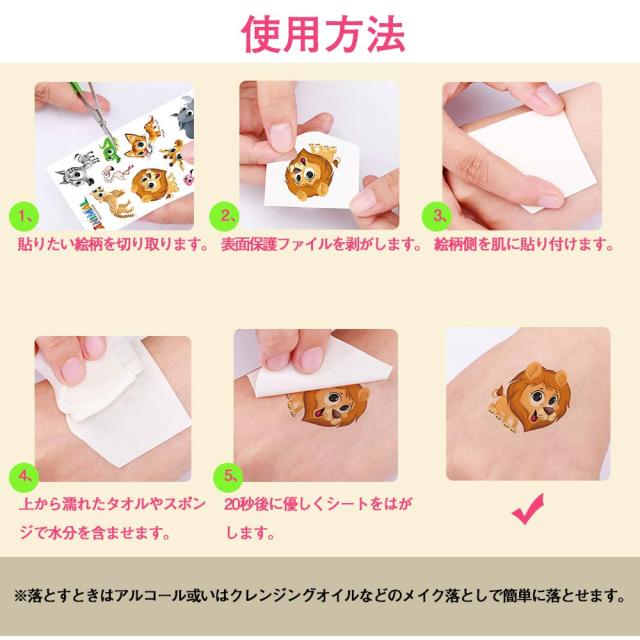 使用方法

1、
貼りたい絵柄を切り取ります。

2、
表面保護ファイルを剥がします。

3、
絵柄側を肌に貼り付けます。

4、
上から濡れたタオルやスポンジで水分を含ませます。

5、
20秒後に優しくシートをはがします。

※落とすときはアルコール或いはクレンジングオイルなどのメイク落としで簡単に落とせます。