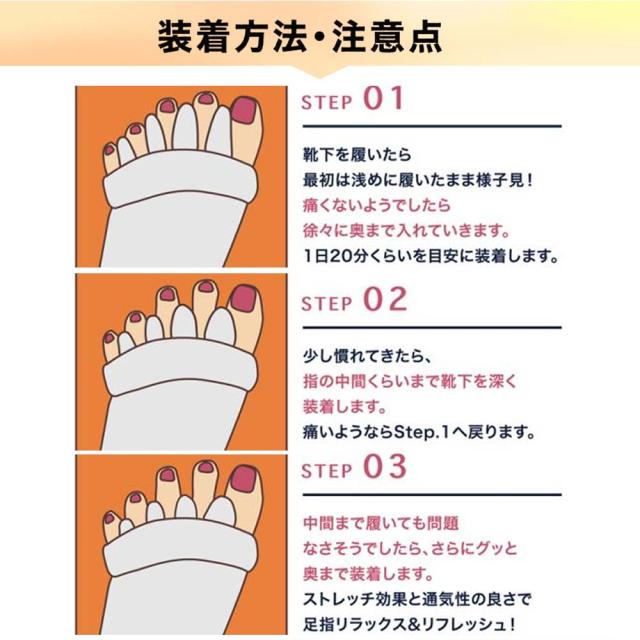 装着方法・注意点

STEP 01

靴下を履いたら
最初は浅めに履いたまま様子見！
痛くないようでしたら
徐々に奥まで入れていきます。
1日20分くらいを目安に装着します。

STEP 02

少し慣れてきたら、
指の中間くらいまで靴下を深く
装着します。
痛いようならStep.1へ戻ります。

STEP 03

中間まで履いても問題
なさそうでしたら、さらにグッと
奥まで装着します。
ストレッチ効果と通気性の良さで
足指リラックス&リフレッシュ！