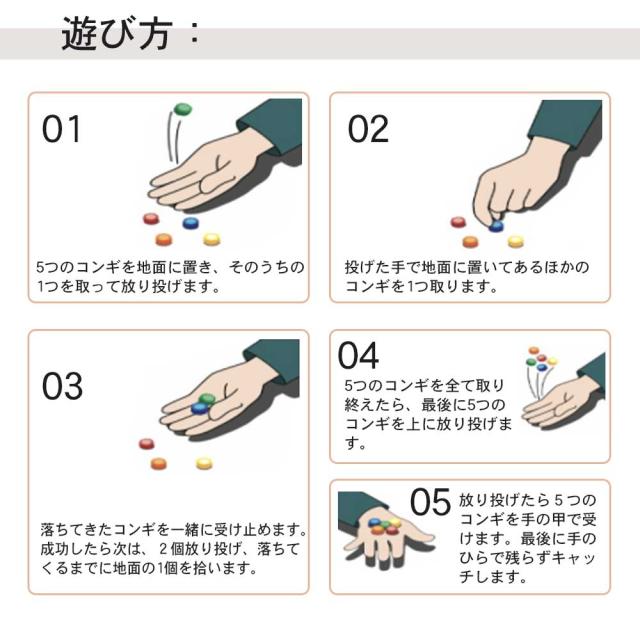 遊び方：

01

5つのコンギを地面に置き、そのうちの1つを取って放り投げます。

02

投げた手で地面に置いてあるほかのコンギを1つ取ります。

03

落ちてきたコンギを一緒に受け止めます。成功したら次は、２個放り投げ、落ちてくるまでに地面の1個を拾います。

04

5つのコンギを全て取り終えたら、最後に5つのコンギを上に放り投げます。

05

放り投げたら５つのコンギを手の甲で受けます。最後に手のひらで残らずキャッチします。