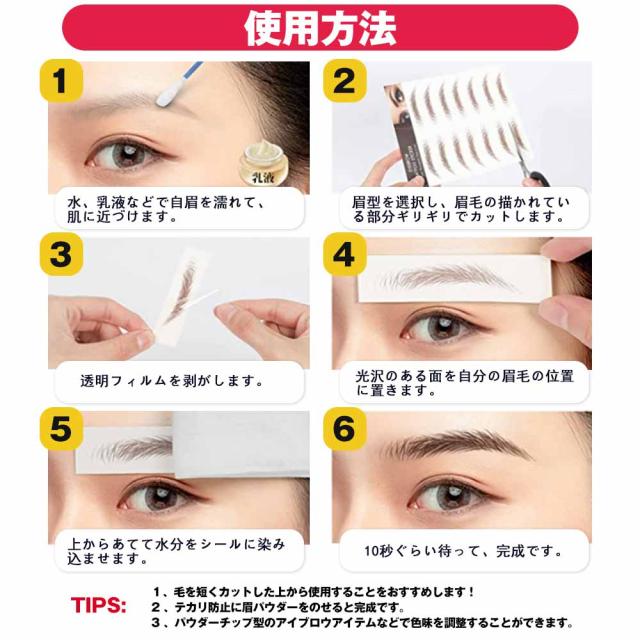 使用方法

1

乳液

水、乳液などで自眉を濡れて、肌に近づけます。

2

眉型を選択し、眉毛の描かれている部分ギリギリでカットします。

3

透明フィルムを剥がします。

4

光沢のある面を自分の眉毛の位置に置きます。

5

上からあてて水分をシールに染み込ませます。

6

10秒ぐらい待って、完成です。

TIPS:
1、毛を短くカットした上から使用することをおすすめします！
2、テカリ防止に眉パウダーをのせると完成です。
3、パウダーチップ型のアイブロウアイテムなどで色味を調整することができます。