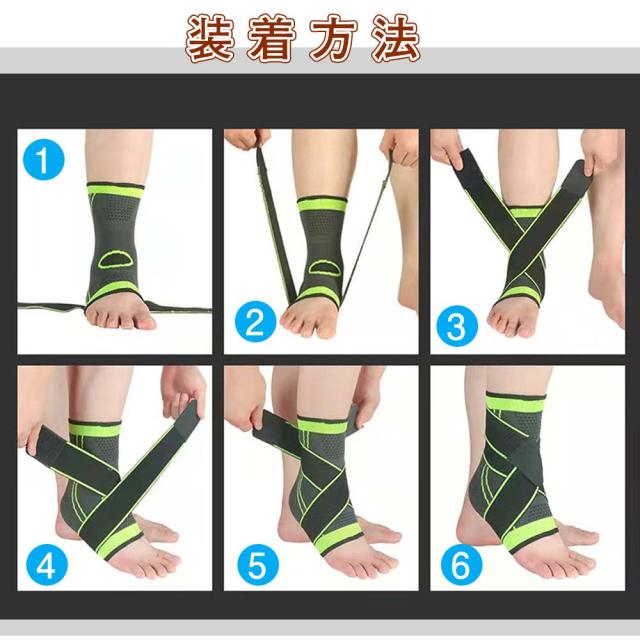 装着方法

1

2

3

4

5

6