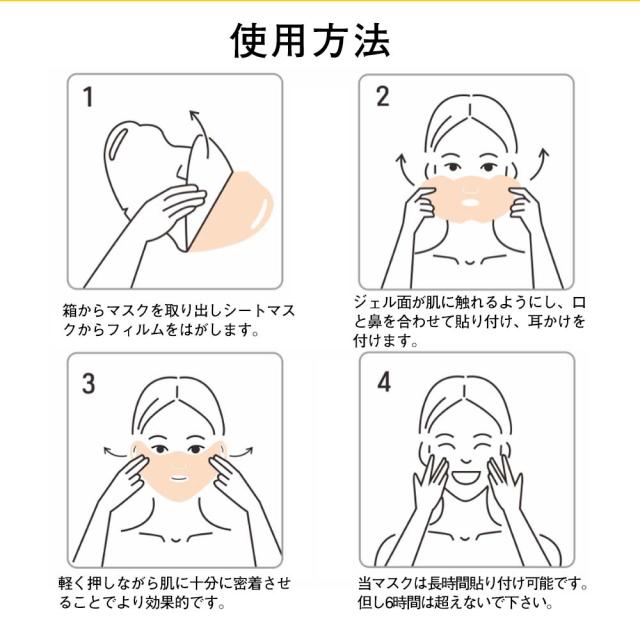 使用方法

1

箱からマスクを取り出しシートマスクからフィルムをはがします。

2

ジェル面が肌に触れるようにし、口と鼻を合わせて貼り付け、耳かけを付けます。

3

軽く押しながら肌に十分に密着させることでより効果的です。

4

当マスクは長時間貼り付け可能です。但し6時間は超えないで下さい。