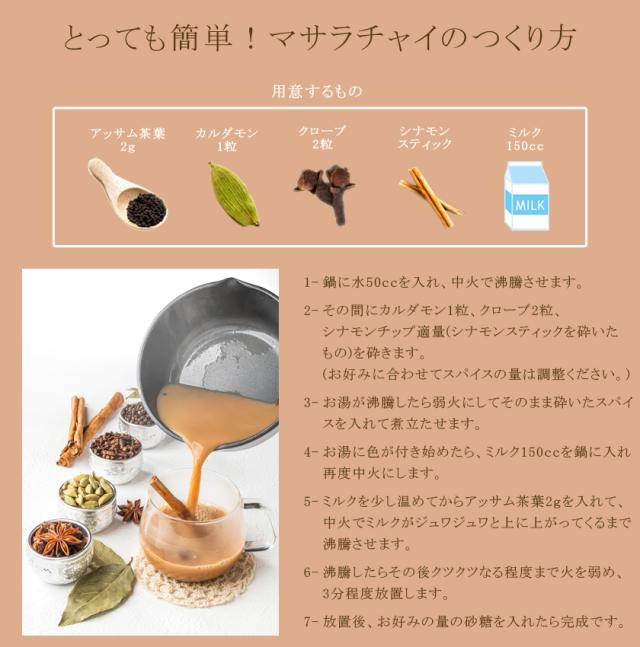 とっても簡単！マサラチャイのつくり方

用意するもの

アッサム茶葉 2g

カルダモン 1粒

クローブ 2粒

シナモン スティック

ミルク 150cc

MILK

1- 鍋に水50ccを入れ、中火で沸騰させます。

2- その間にカルダモン1粒、クローブ2粒、シナモンチップ適量(シナモンスティックを砕いたもの)を砕きます。
(お好みに合わせてスパイスの量は調整ください。)

3- お湯が沸騰したら弱火にしてそのまま砕いたスパイスを入れて煮立たせます。

4- お湯に色が付き始めたら、ミルク150ccを鍋に入れ再度中火にします。

5- ミルクを少し温めてからアッサム茶葉2gを入れて、中火でミルクがジュワジュワと上に上がってくるまで沸騰させます。

6- 沸騰したらその後クツクツなる程度まで火を弱め、3分程度放置します。

7- 放置後、お好みの量の砂糖を入れたら完成です。