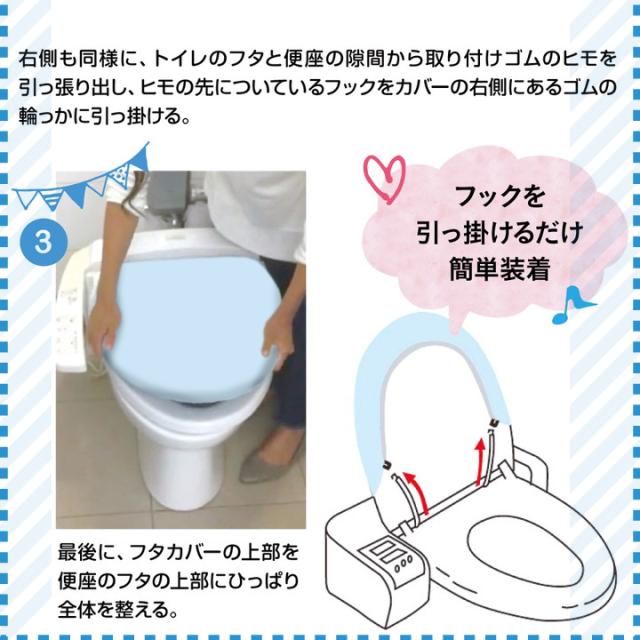 右側も同様に、トイレのフタと便座の隙間から取り付けゴムのヒモを引っ張り出し、ヒモの先についているフックをカバーの右側にあるゴムの輪っかに引っ掛ける。

3

フックを
引っ掛けるだけ
簡単装着

最後に、フタカバーの上部を便座のフタの上部にひっぱり全体を整える。