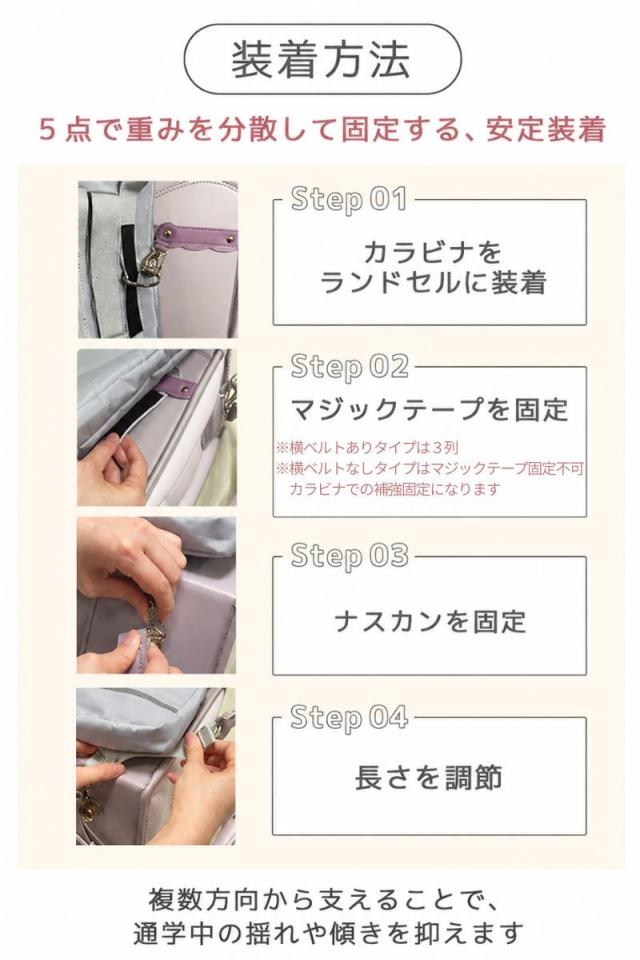 装着方法

5点で重みを分散して固定する、安定装着

Step 01

カラビナを
ランドセルに装着

Step 02

マジックテープを固定

※横ベルトありタイプは3列
※横ベルトなしタイプはマジックテープ固定不可
カラビナでの補強固定になります

Step 03

ナスカンを固定

Step 04

長さを調節

複数方向から支えることで、
通学中の揺れや傾きを抑えます