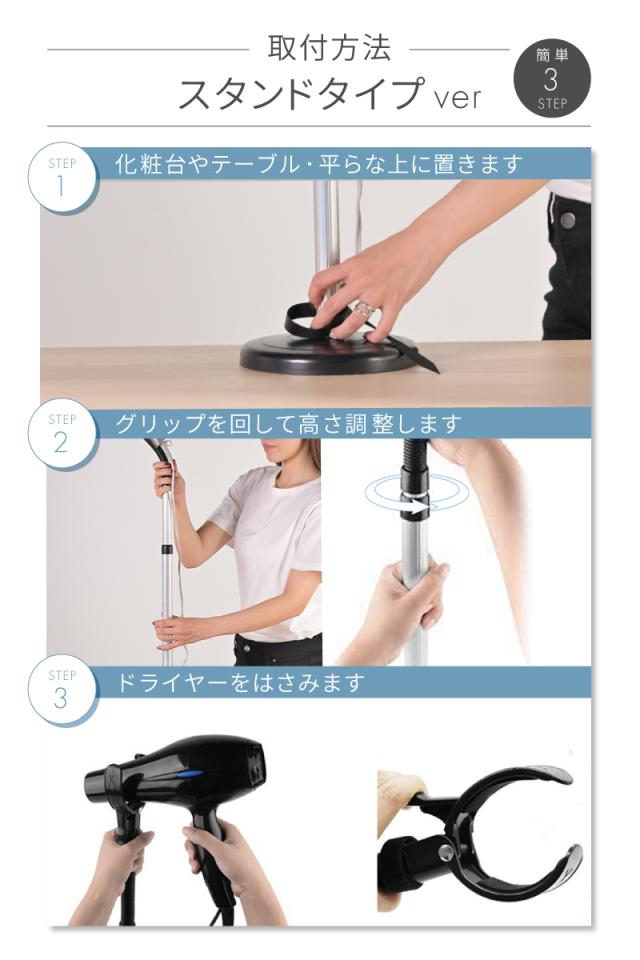 取付方法

スタンドタイプ ver

簡単
3
STEP

STEP
1
化粧台やテーブル・平らな上に置きます

STEP
2
グリップを回して高さ調整します

STEP
3
ドライヤーをはさみます