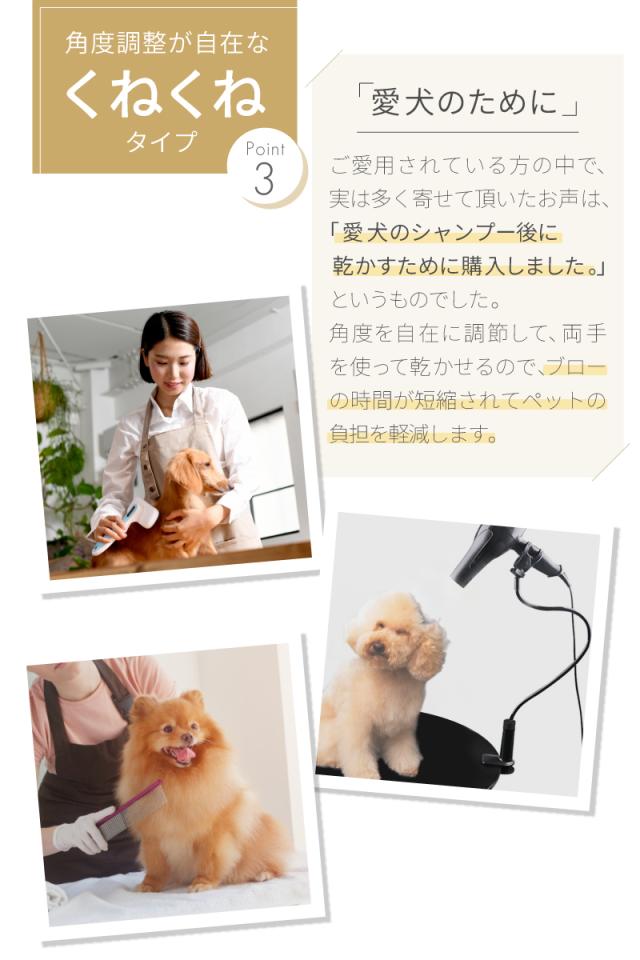 角度調整が自在な
くねくね
タイプ

Point
3

「愛犬のために」

ご愛用されている方の中で、実は多く寄せて頂いたお声は、「愛犬のシャンプー後に乾かすために購入しました。」というものでした。
角度を自在に調節して、両手を使って乾かせるので、ブローの時間が短縮されてペットの負担を軽減します。