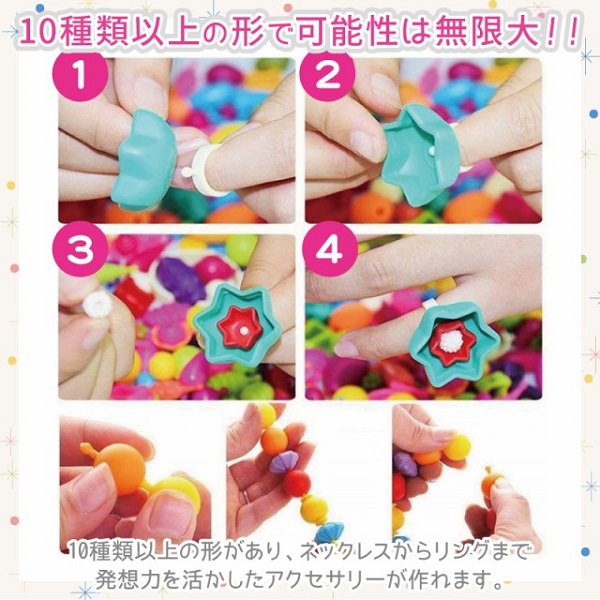 10種類以上の形で可能性は無限大!!

1

2

3

4

10種類以上の形があり、ネックレスからリングまで発想力を活かしたアクセサリーが作れます。