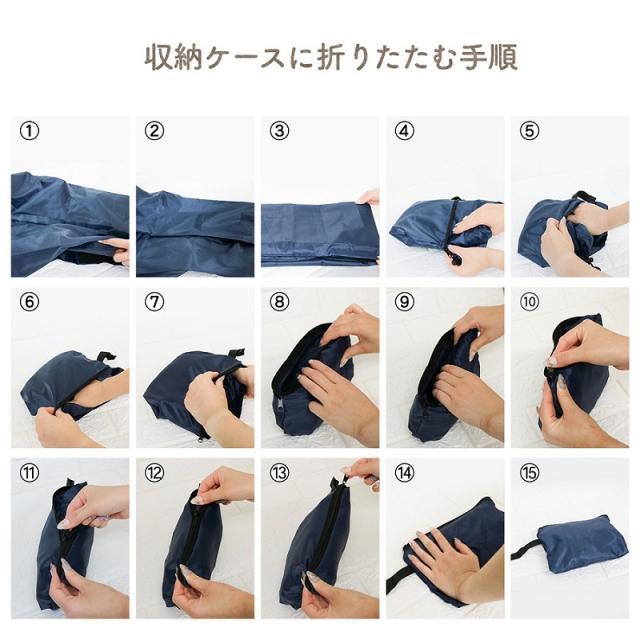 収納ケースに折りたたむ手順

①

②

③

④

⑤

⑥

⑦

⑧

⑨

⑩

⑪

⑫

⑬

⑭

⑮