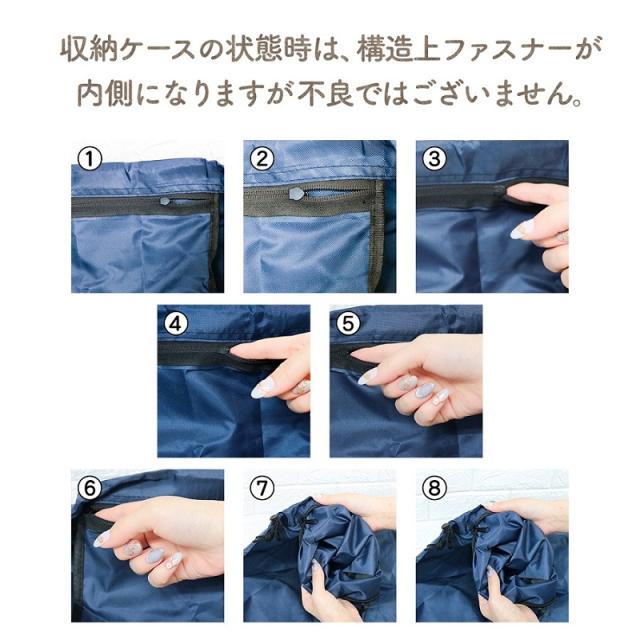 収納ケースの状態時は、構造上ファスナーが内側になりますが不良ではございません。

①

②

③

④

⑤

⑥

⑦

⑧