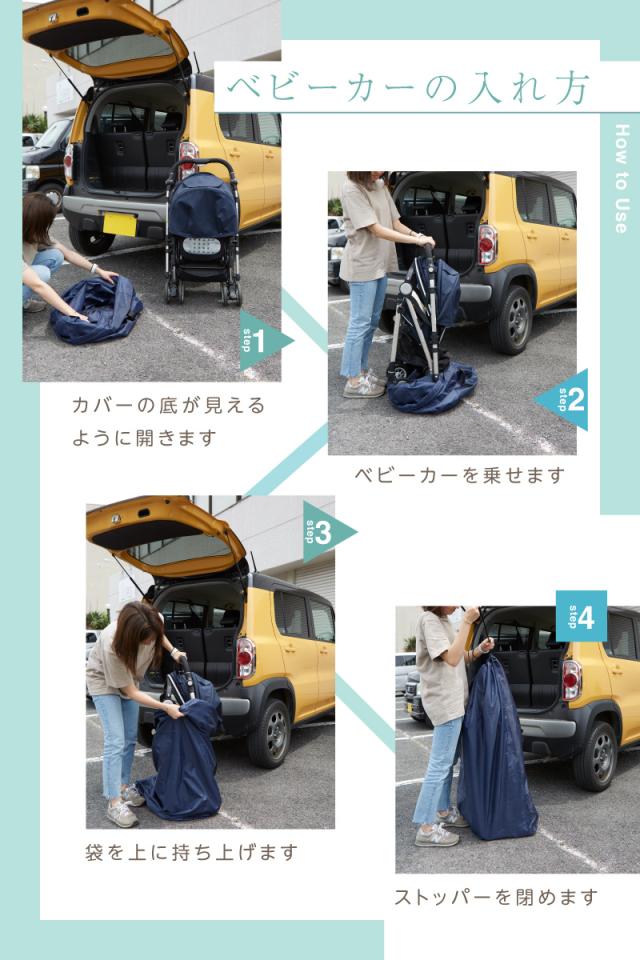 ベビーカーの入れ方

How to Use

step 1

カバーの底が見えるように開きます

step 2

ベビーカーを乗せます

step 3

袋を上に持ち上げます

step 4

ストッパーを閉めます