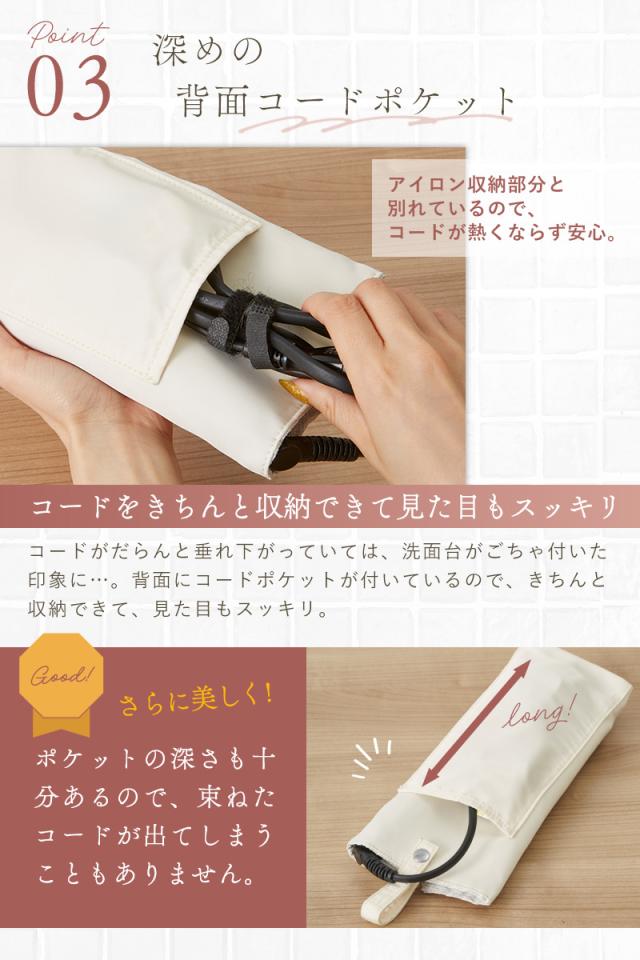 Point
03
深めの
背面コードポケット

アイロン収納部分と別れているので、コードが熱くならず安心。

コードをきちんと収納できて見た目もスッキリ

コードがだらんと垂れ下がっていては、洗面台がごちゃ付いた印象に…。背面にコードポケットが付いているので、きちんと収納できて、見た目もスッキリ。

Good!
さらに美しく!
ポケットの深さも十分あるので、束ねたコードが出てしまうこともありません。

long!