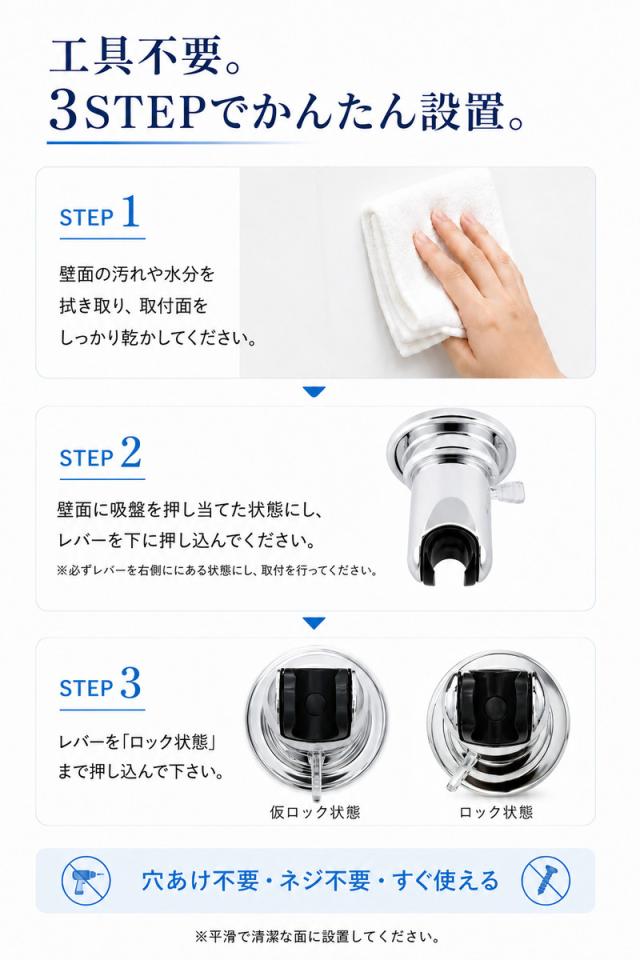 工具不要。
3STEPでかんたん設置。

STEP 1
壁面の汚れや水分を拭き取り、取付面をしっかり乾かしてください。

STEP 2
壁面に吸盤を押し当てた状態にし、レバーを下に押し込んでください。
※必ずレバーを右側ににある状態にし、取付を行ってください。

STEP 3
レバーを「ロック状態」まで押し込んで下さい。

仮ロック状態

ロック状態

穴あけ不要・ネジ不要・すぐ使える

※平滑で清潔な面に設置してください。