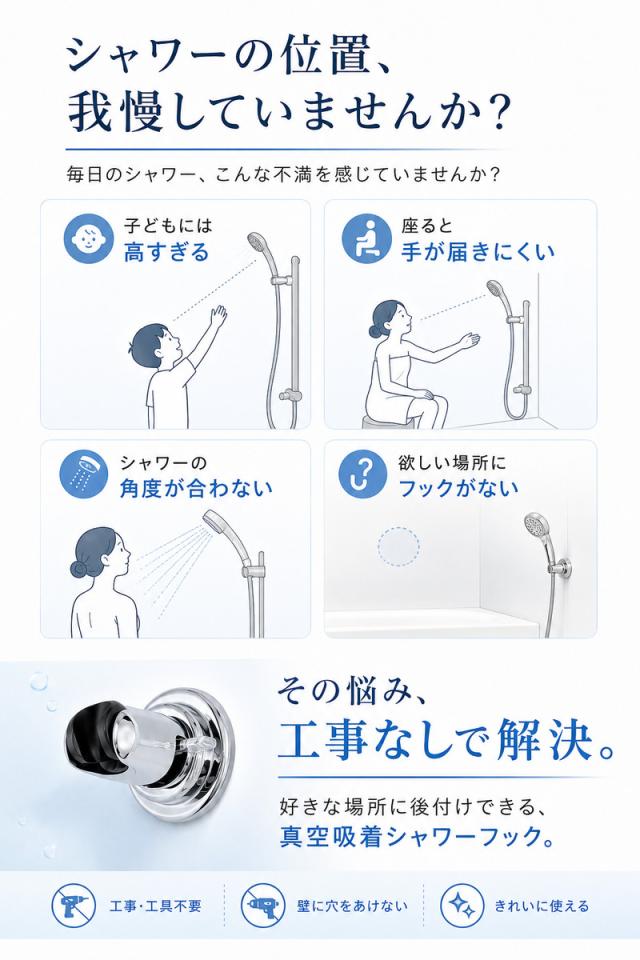 シャワーの位置、
我慢していませんか？

毎日のシャワー、こんな不満を感じていませんか？

子どもには
高すぎる

座ると
手が届きにくい

シャワーの
角度が合わない

欲しい場所に
フックがない

その悩み、
工事なしで解決。

好きな場所に後付けできる、
真空吸着シャワーフック。

工事・工具不要

壁に穴をあけない

きれいに使える