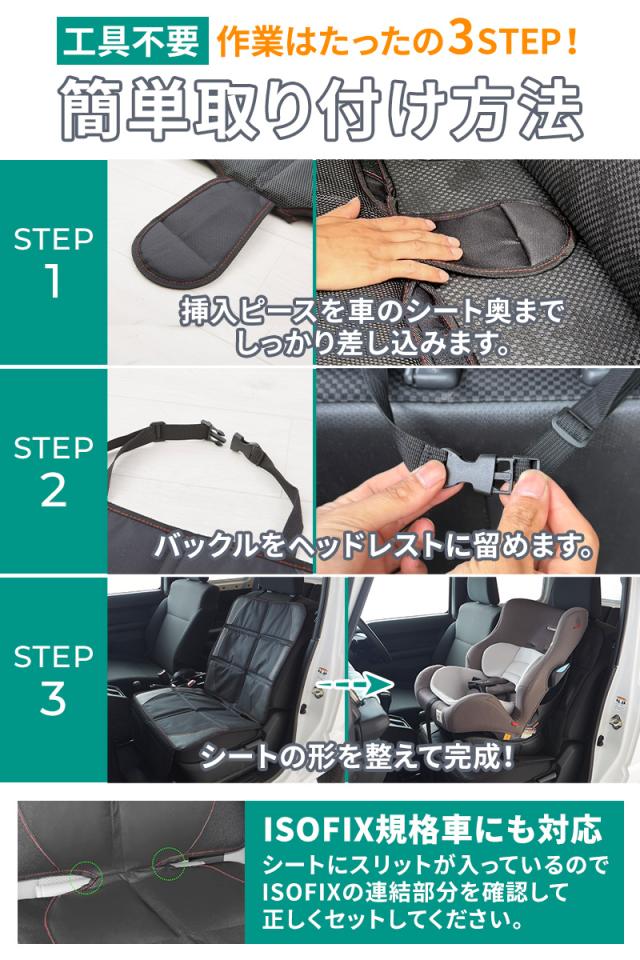 工具不要 作業はたったの3STEP！

簡単取り付け方法

STEP 1

挿入ピースを車のシート奥までしっかり差し込みます。

STEP 2

バックルをヘッドレストに留めます。

STEP 3

シートの形を整えて完成！

ISOFIX規格車にも対応

シートにスリットが入っているのでISOFIXの連結部分を確認して正しくセットしてください。