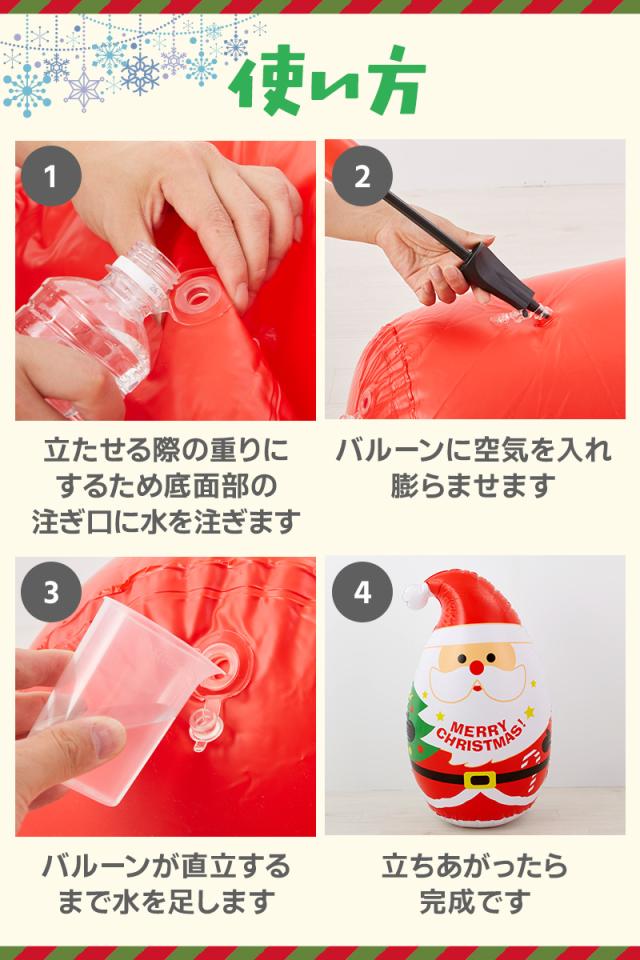 使い方

1

立たせる際の重りにするため底面部の注ぎ口に水を注ぎます

2

バルーンに空気を入れ膨らませます

3

バルーンが直立するまで水を足します

4

MERRY CHRISTMAS!

立ちあがったら完成です