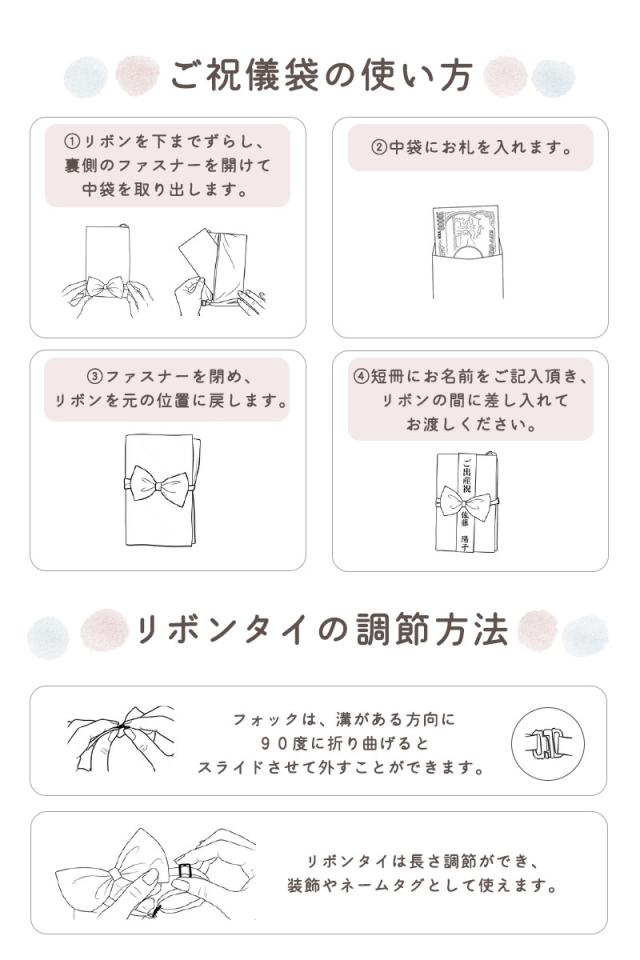 ご祝儀袋の使い方

①リボンを下までずらし、裏側のファスナーを開けて中袋を取り出します。

②中袋にお札を入れます。

③ファスナーを閉め、リボンを元の位置に戻します。

④短冊にお名前をご記入頂き、リボンの間に差し入れてお渡しください。

ご出産祝

佐藤 陽子

リボンタイの調節方法

フォックは、溝がある方向に９０度に折り曲げるとスライドさせて外すことができます。

リボンタイは長さ調節ができ、装飾やネームタグとして使えます。