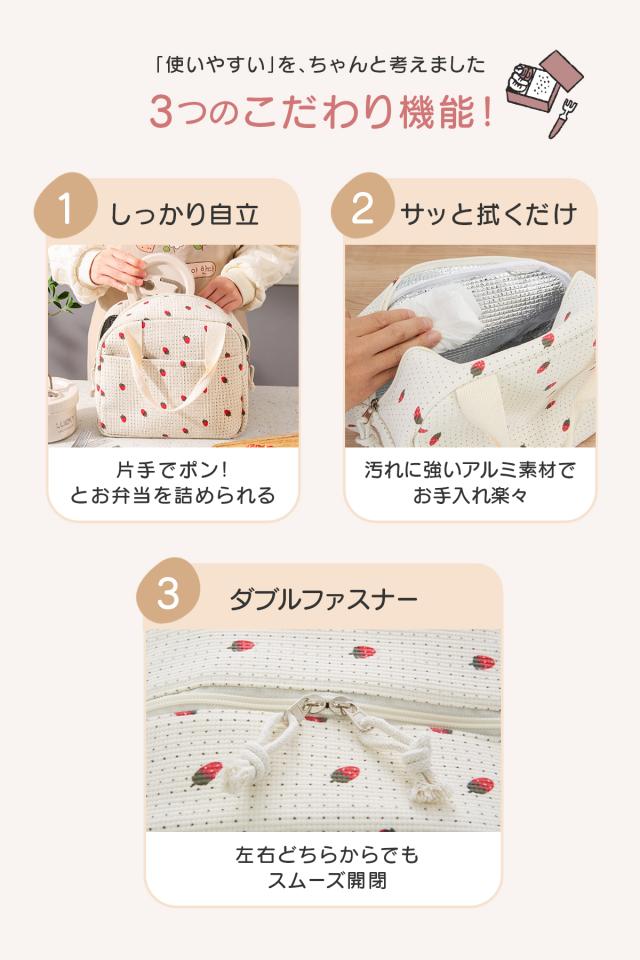 「使いやすい」を、ちゃんと考えました
3つのこだわり機能！

1 しっかり自立

片手でポン！
とお弁当を詰められる

2 サッと拭くだけ

汚れに強いアルミ素材で
お手入れ楽々

3 ダブルファスナー

左右どちらからでも
スムーズ開閉