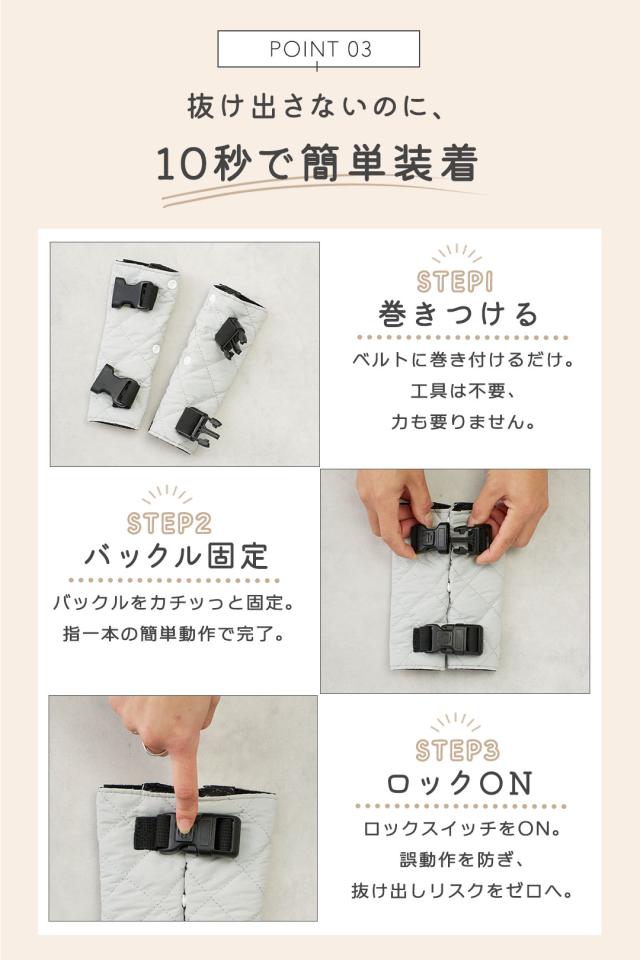 POINT 03

抜け出さないのに、

10秒で簡単装着

STEP1
巻きつける
ベルトに巻き付けるだけ。
工具は不要、
力も要りません。

STEP2
バックル固定
バックルをカチッっと固定。
指一本の簡単動作で完了。

STEP3
ロックON
ロックスイッチをON。
誤動作を防ぎ、
抜け出しリスクをゼロへ。