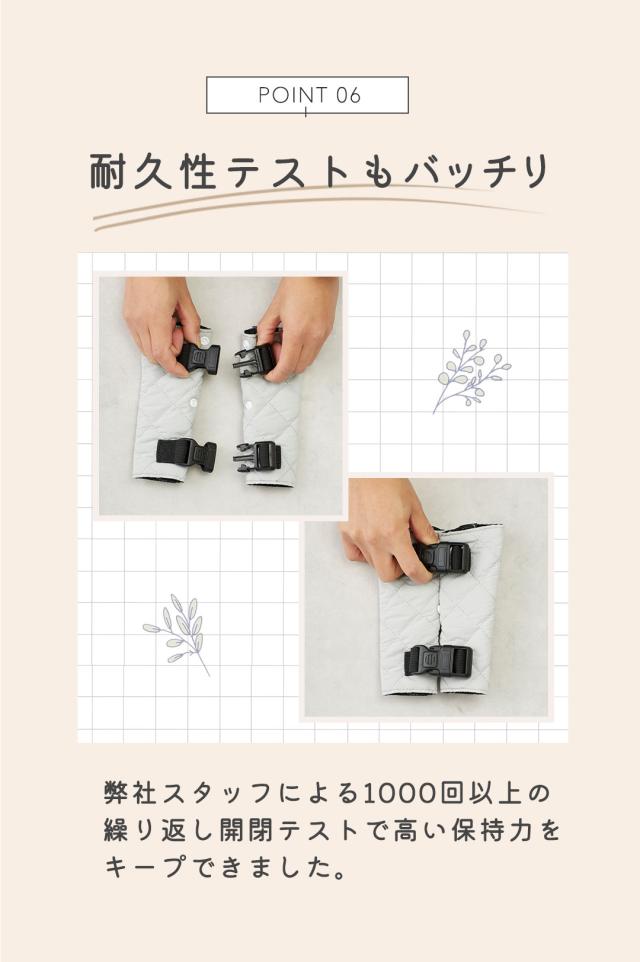 POINT 06

耐久性テストもバッチリ

弊社スタッフによる1000回以上の繰り返し開閉テストで高い保持力をキープできました。