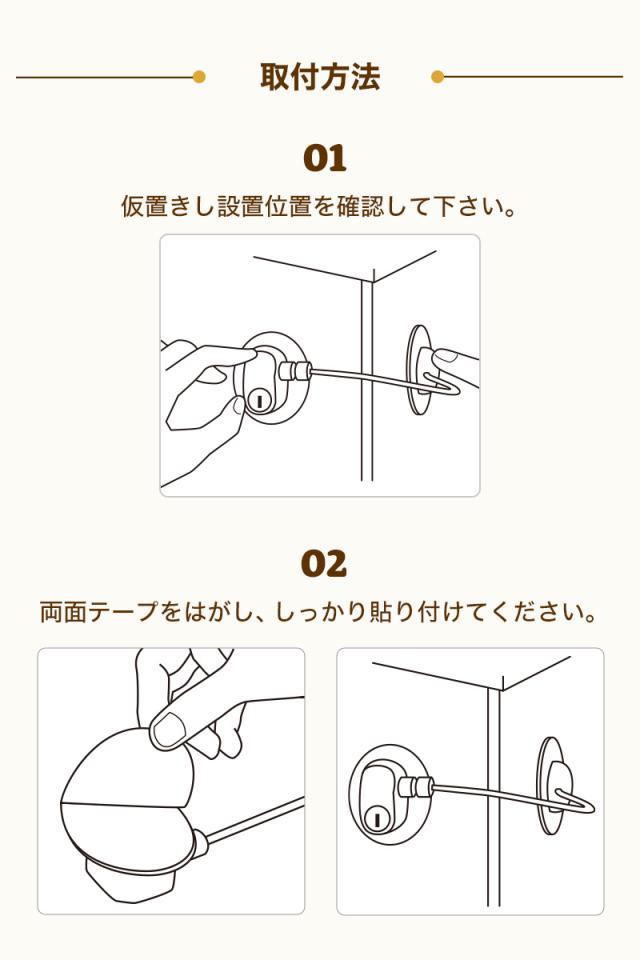 取付方法

01

仮置きし設置位置を確認して下さい。

02

両面テープをはがし、しっかり貼り付けてください。