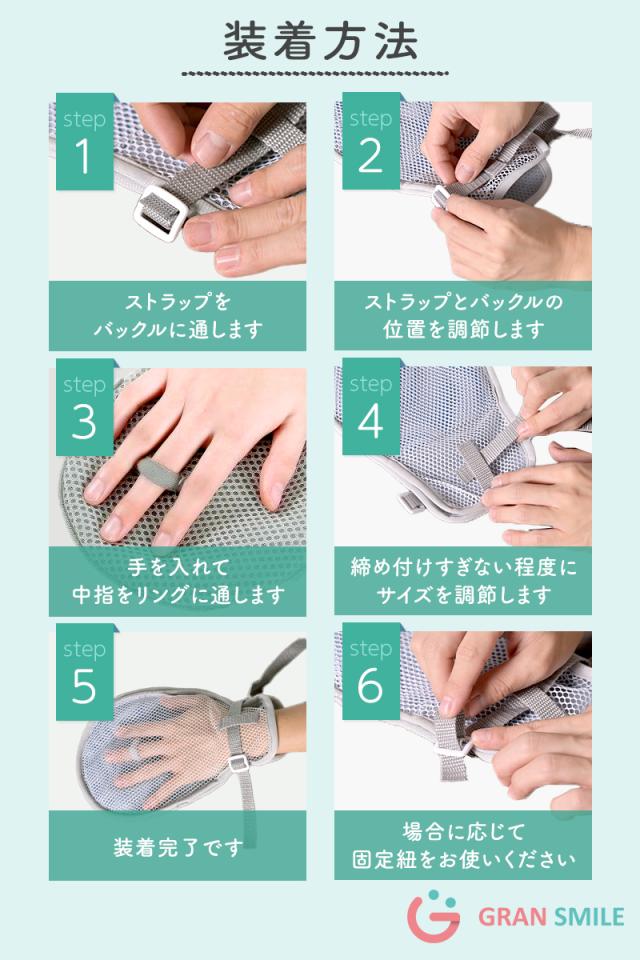 装着方法

step
1

ストラップを
バックルに通します

step
2

ストラップとバックルの
位置を調節します

step
3

手を入れて
中指をリングに通します

step
4

締め付けすぎない程度に
サイズを調節します

step
5

装着完了です

step
6

場合に応じて
固定紐をお使いください

GRAN SMILE