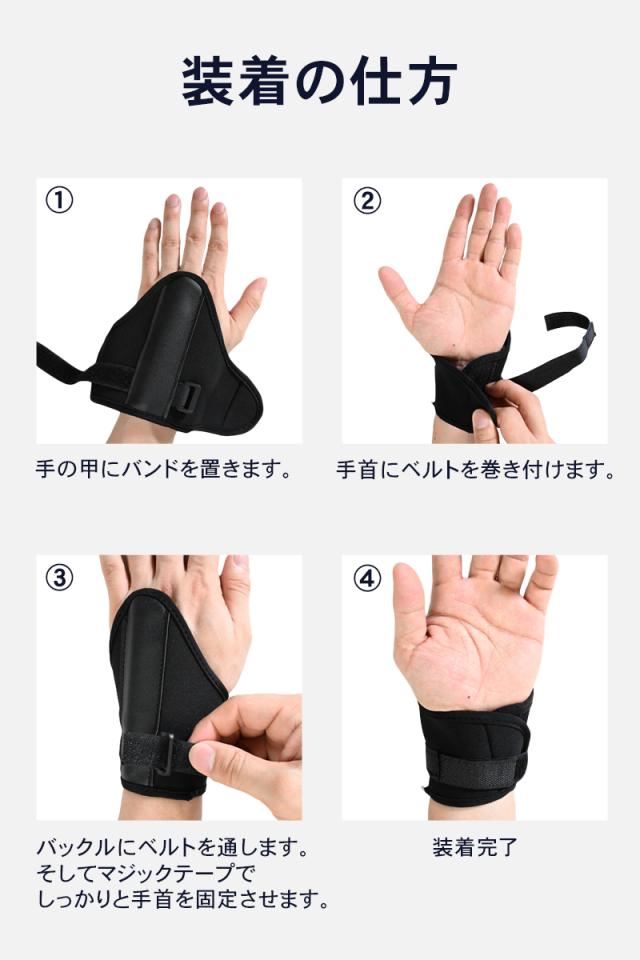 装着の仕方

①

手の甲にバンドを置きます。

②

手首にベルトを巻き付けます。

③

バックルにベルトを通します。
そしてマジックテープで
しっかりと手首を固定させます。

④

装着完了