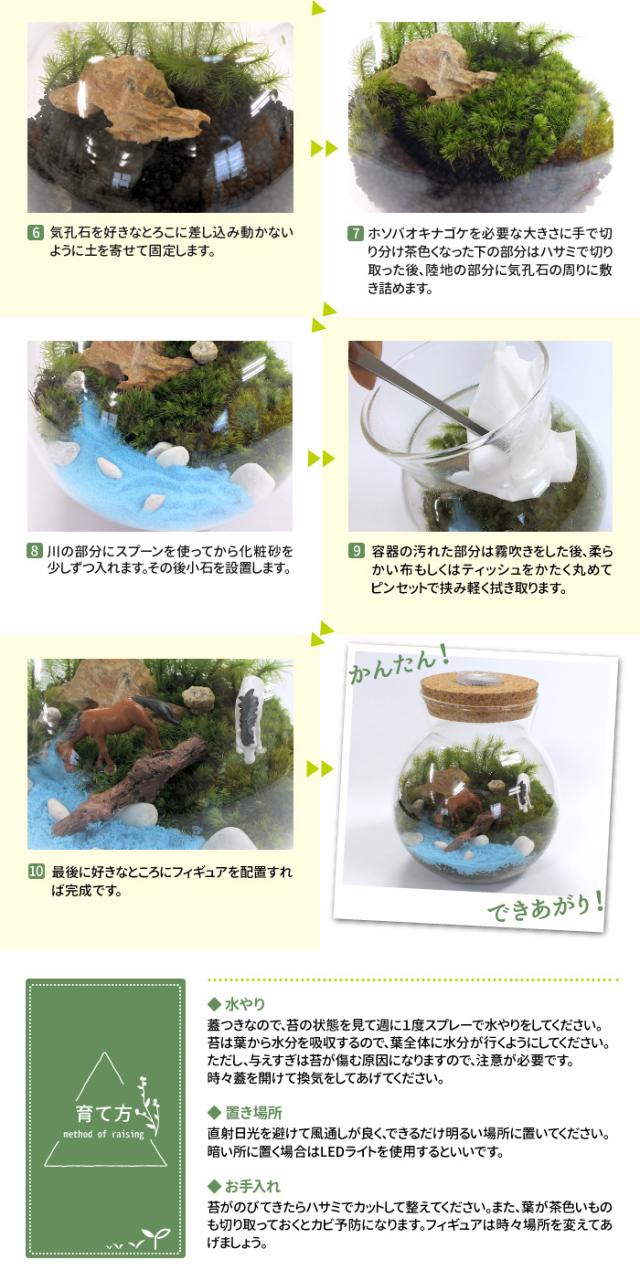 6 気孔石を好きなところに差し込み動かないように土を寄せて固定します。

7 ホソバオキナゴケを必要な大きさに手で切り分け茶色くなった下の部分はハサミで切り取った後、陸地の部分に気孔石の周りに敷き詰めます。

8 川の部分にスプーンを使ってから化粧砂を少しずつ入れます。その後小石を設置します。

9 容器の汚れた部分は霧吹きをした後、柔らかい布もしくはティッシュをかたく丸めてピンセットで挟み軽く拭き取ります。

10 最後に好きなところにフィギュアを配置すれば完成です。

かんたん！

できあがり！

育て方
method of raising

◆ 水やり
蓋つきなので、苔の状態を見て週に1度スプレーで水やりをしてください。苔は葉から水分を吸収するので、葉全体に水分が行くようにしてください。ただし、与えすぎは苔が傷む原因になりますので、注意が必要です。時々蓋を開けて換気をしてあげてください。

◆ 置き場所
直射日光を避けて風通しが良く、できるだけ明るい場所に置いてください。暗い所に置く場合はLEDライトを使用するといいです。

◆ お手入れ
苔がのびてきたらハサミでカットして整えてください。また、葉が茶色いものも切り取っておくとカビ予防になります。フィギュアは時々場所を変えてあげましょう。