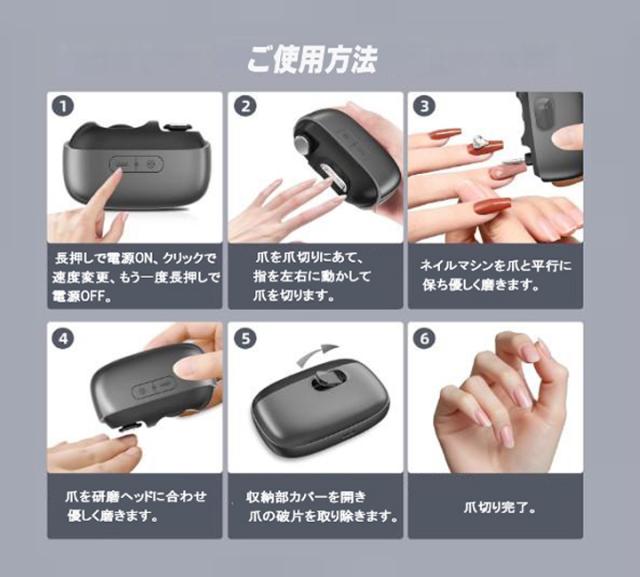 ご使用方法

1

長押しで電源ON、クリックで速度変更、もう一度長押しで電源OFF。

2

爪を爪切りにあて、指を左右に動かして爪を切ります。

3

ネイルマシンを爪と平行に保ち優しく磨きます。

4

爪を研磨ヘッドに合わせ優しく磨きます。

5

収納部カバーを開き爪の破片を取り除きます。

6

爪切り完了。