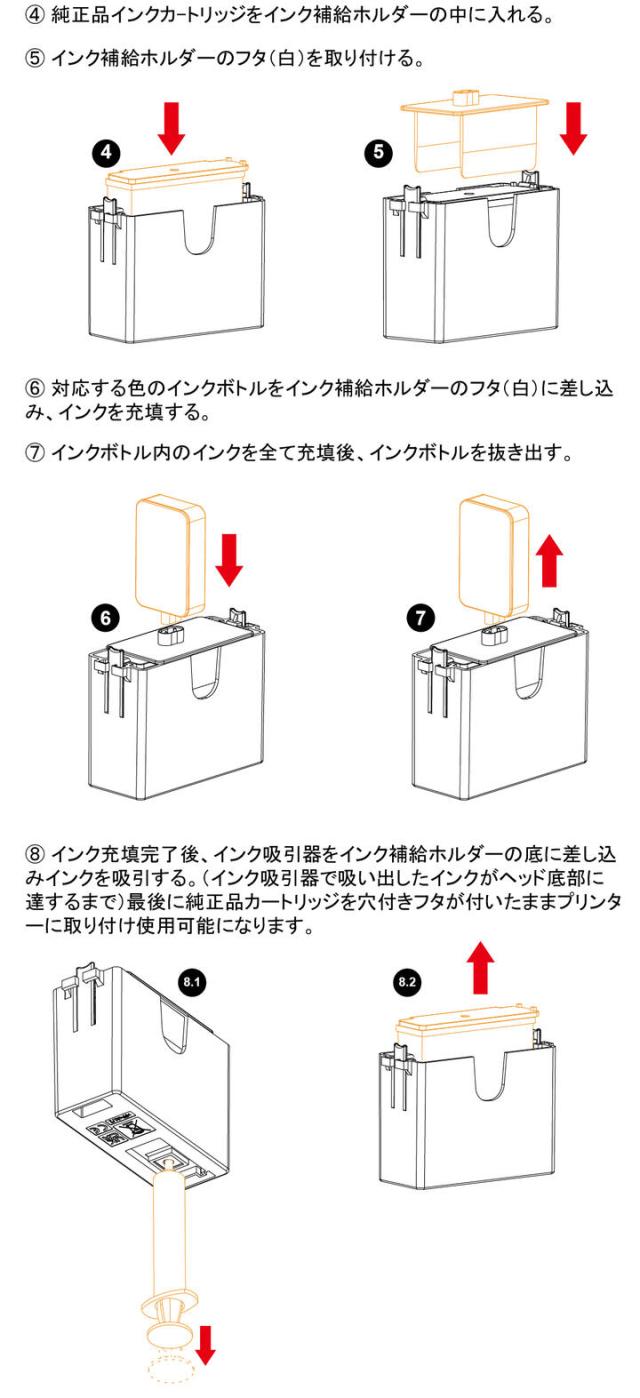 ④ 純正品インクカートリッジをインク補給ホルダーの中に入れる。

⑤ インク補給ホルダーのフタ(白)を取り付ける。

4

5

⑥ 対応する色のインクボトルをインク補給ホルダーのフタ(白)に差し込み、インクを充填する。

⑦ インクボトル内のインクを全て充填後、インクボトルを抜き出す。

6

7

⑧ インク充填完了後、インク吸引器をインク補給ホルダーの底に差し込みインクを吸引する。(インク吸引器で吸い出したインクがヘッド底部に達するまで)最後に純正品カートリッジを穴付きフタが付いたままプリンターに取り付け使用可能になります。

8.1

8.2