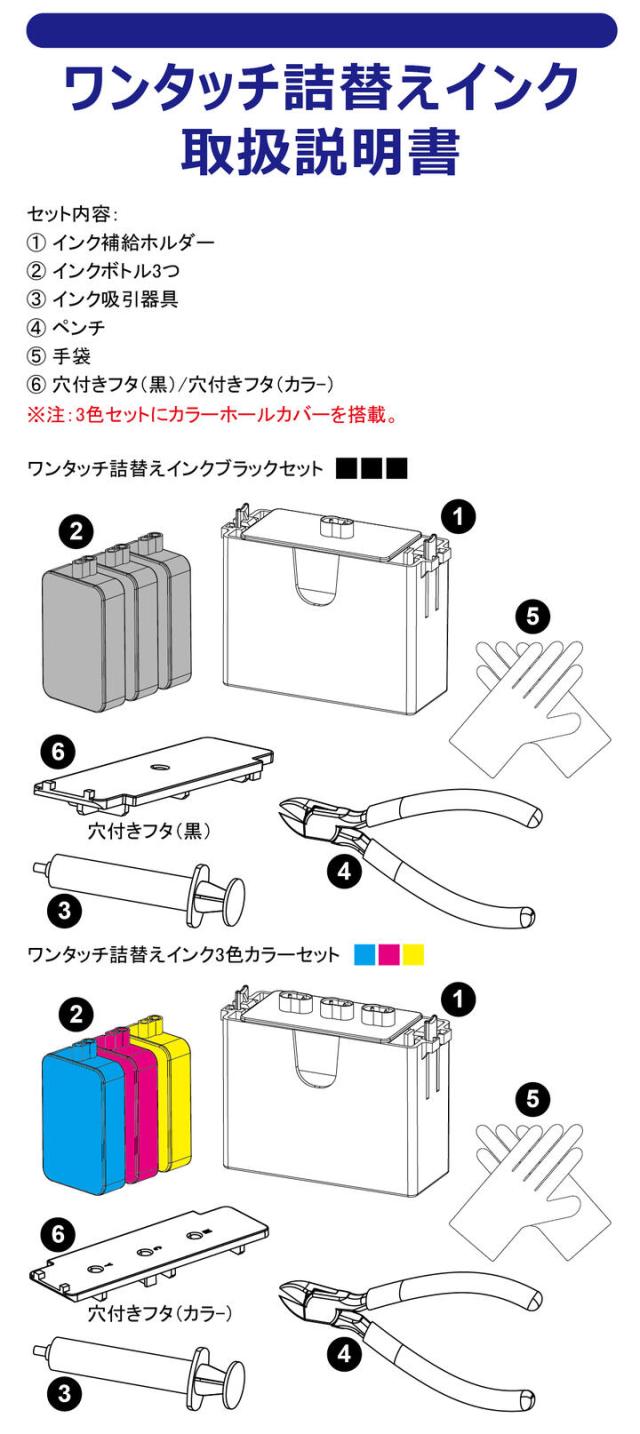 ワンタッチ詰替えインク
取扱説明書

セット内容:
① インク補給ホルダー
② インクボトル3つ
③ インク吸引器具
④ ペンチ
⑤ 手袋
⑥ 穴付きフタ(黒)/穴付きフタ(カラー)
※注:3色セットにカラーホールカバーを搭載。

ワンタッチ詰替えインクブラックセット

2
1
5
6
穴付きフタ(黒)
4
3

ワンタッチ詰替えインク3色カラーセット

2
1
5
6
穴付きフタ(カラー)
4
3