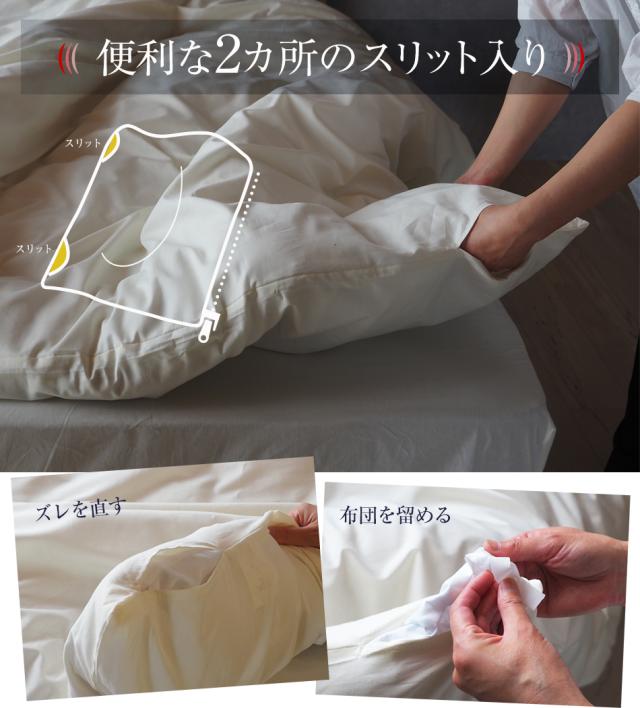 便利な2カ所のスリット入り

スリット

スリット

ズレを直す

布団を留める