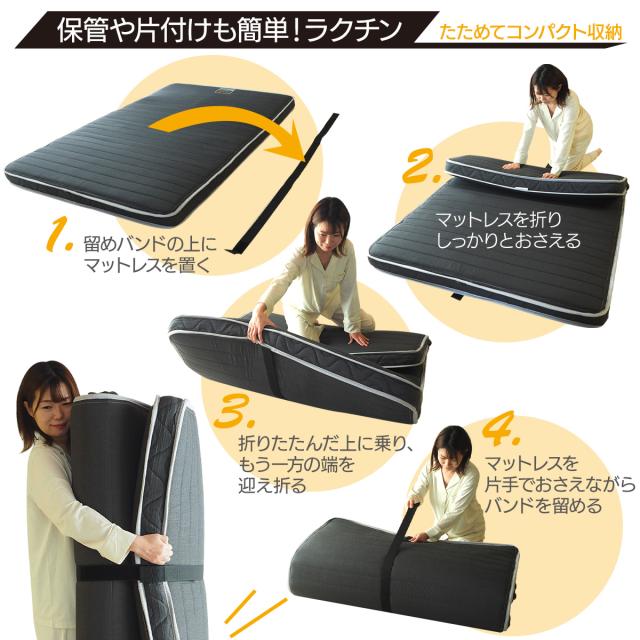 保管や片付けも簡単！ラクチン たためてコンパクト収納

1. 留めバンドの上にマットレスを置く

2. マットレスを折りしっかりとおさえる

3. 折りたたんだ上に乗り、もう一方の端を迎え折る

4. マットレスを片手でおさえながらバンドを留める