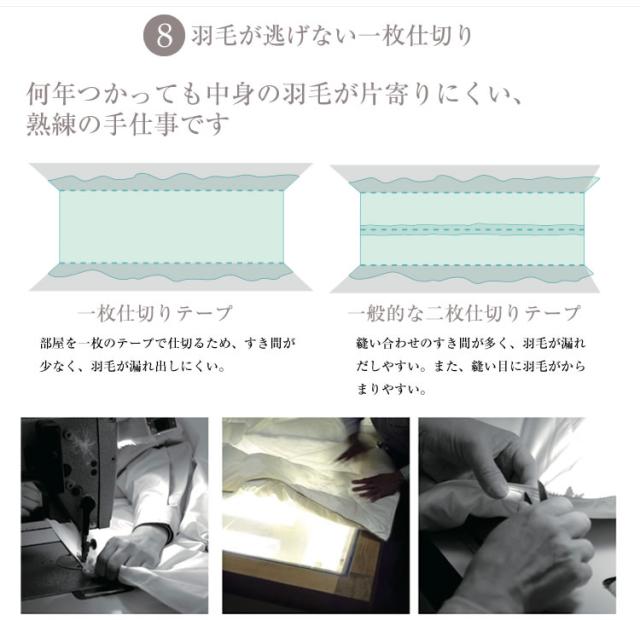 8 羽毛が逃げない一枚仕切り

何年つかっても中身の羽毛が片寄りにくい、熟練の手仕事です

一枚仕切りテープ

部屋を一枚のテープで仕切るため、すき間が少なく、羽毛が漏れ出しにくい。

一般的な二枚仕切りテープ

縫い合わせのすき間が多く、羽毛が漏れだしやすい。また、縫い目に羽毛がからまりやすい。