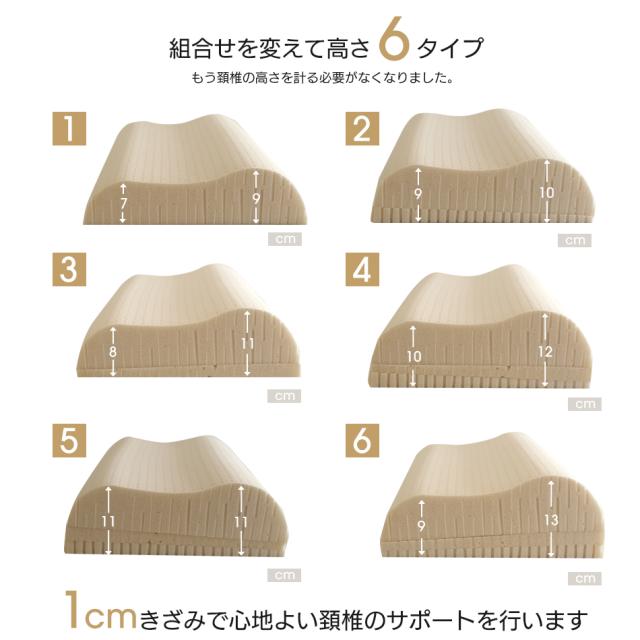 組合せを変えて高さ 6 タイプ
もう頚椎の高さを計る必要がなくなりました。

1
7
9
cm

2
9
10
cm

3
8
11
cm

4
10
12
cm

5
11
11
cm

6
9
13
cm

1cmきざみで心地よい頚椎のサポートを行います