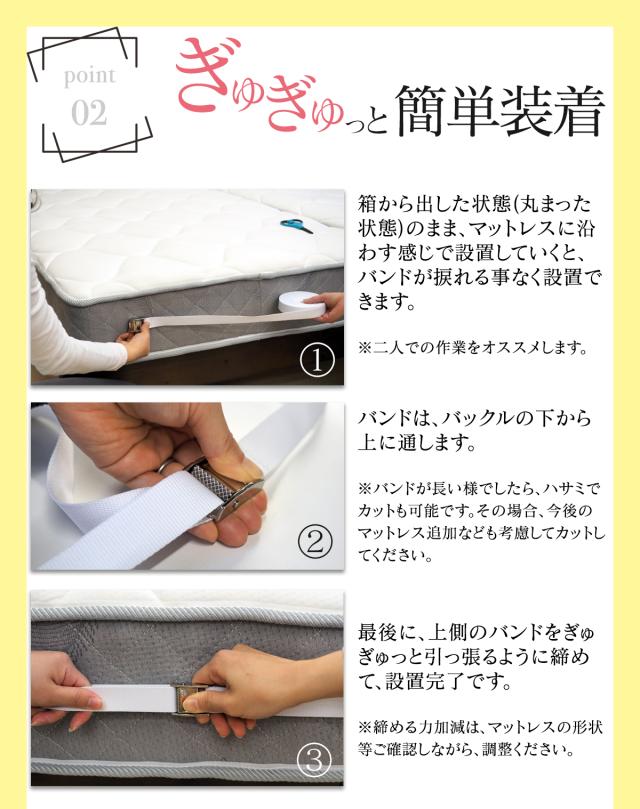 point 02

ぎゅぎゅっと簡単装着

①

箱から出した状態(丸まった状態)のまま、マットレスに沿わす感じで設置していくと、バンドが捩れる事なく設置できます。

※二人での作業をオススメします。

②

バンドは、バックルの下から上に通します。

※バンドが長い様でしたら、ハサミでカットも可能です。その場合、今後のマットレス追加なども考慮してカットしてください。

③

最後に、上側のバンドをぎゅぎゅっと引っ張るように締めて、設置完了です。

※締める力加減は、マットレスの形状等ご確認しながら、調整ください。