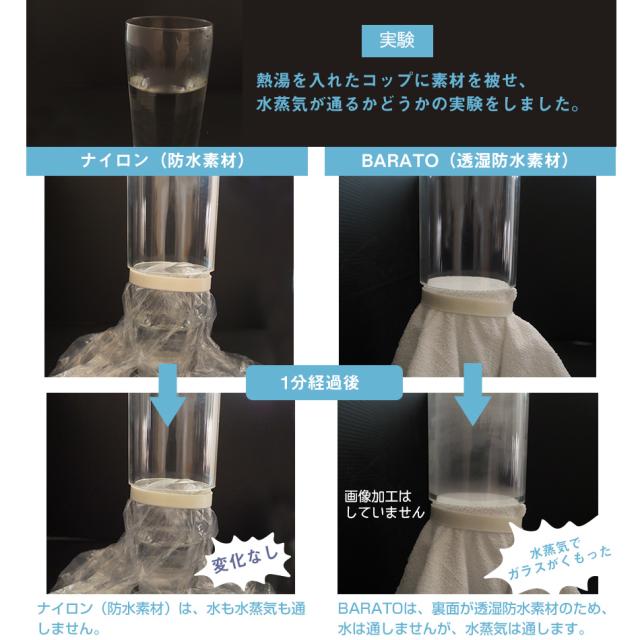 実験

熱湯を入れたコップに素材を被せ、水蒸気が通るかどうかの実験をしました。

ナイロン（防水素材）

BARATO（透湿防水素材）

1分経過後

画像加工はしていません

変化なし

水蒸気でガラスがくもった

ナイロン（防水素材）は、水も水蒸気も通しません。

BARATOは、裏面が透湿防水素材のため、水は通しませんが、水蒸気は通します。